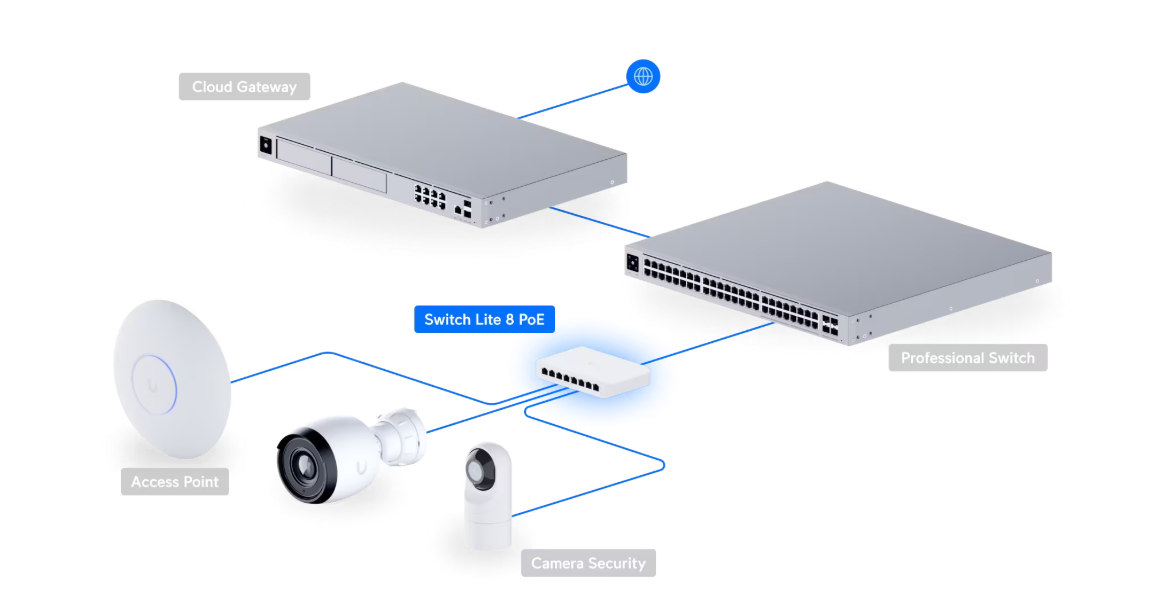 Cloud Gateway

Switch Lite 8 PoE

Professional Switch

Access Point

Camera Security