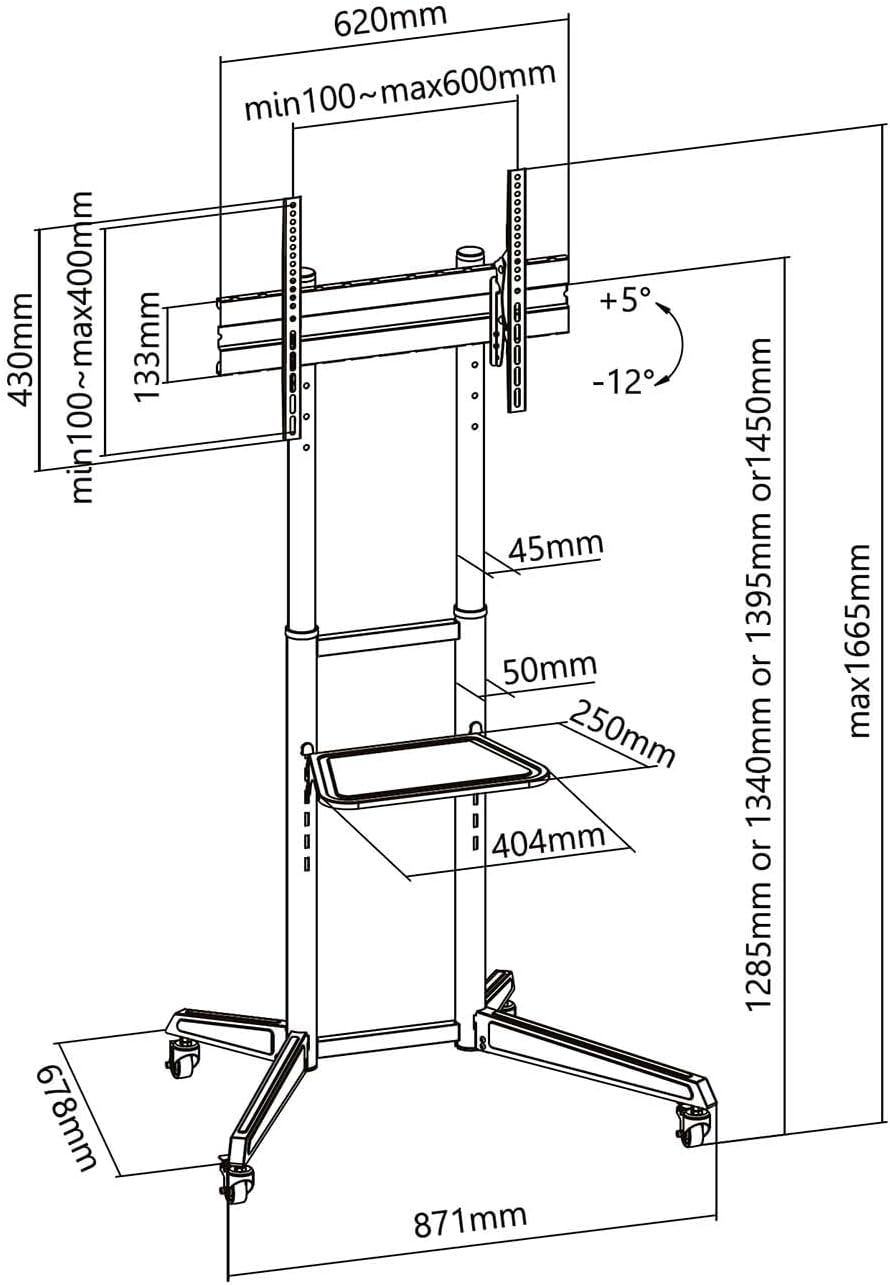 620mm
min100~max600mm
430mm
min100~max400mm
133mm
+5°
-12°
45mm
50mm
250mm
404mm
1285mm or 1340mm or 1395mm or1450mm
max1665mm
678mm
871mm